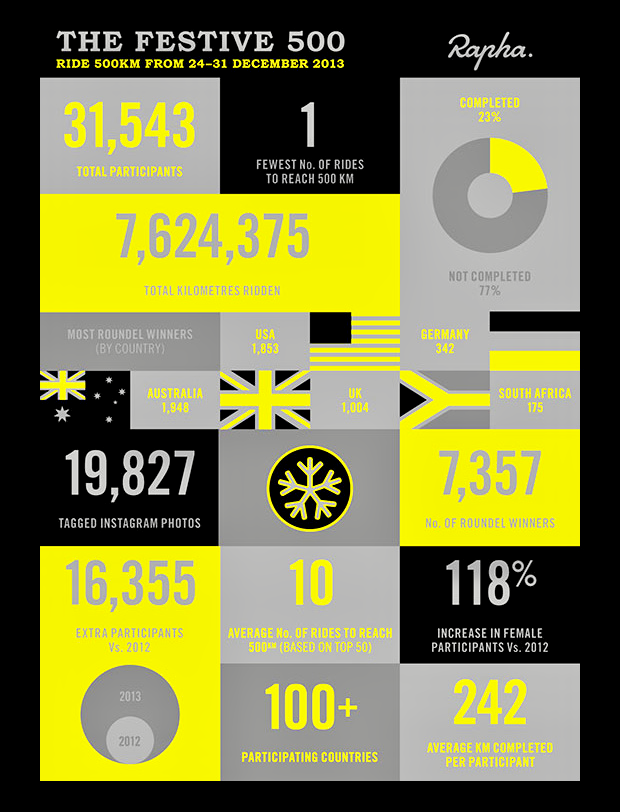 THE FESTIVE 500

RIDE 500KM FROM 24–31 DECEMBER 2013

Rapha.

31,543

TOTAL PARTICIPANTS

1

FEWEST No. OF RIDES TO REACH 500 KM

COMPLETED 23%

NOT COMPLETED 77%

7,624,375

TOTAL KILOMETRES RIDDEN

MOST ROUNDEL WINNERS (BY COUNTRY)

USA 1,853

GERMANY 342

AUSTRALIA 1,948

UK 1,004

SOUTH AFRICA 175

19,827

TAGGED INSTAGRAM PHOTOS

7,357

No. OF ROUNDEL WINNERS

16,355

EXTRA PARTICIPANTS Vs. 2012

2013

2012

10

AVERAGE No. OF RIDES TO REACH 500KM (BASED ON TOP 50)

118%

INCREASE IN FEMALE PARTICIPANTS Vs. 2012

100+

PARTICIPATING COUNTRIES

242

AVERAGE KM COMPLETED PER PARTICIPANT