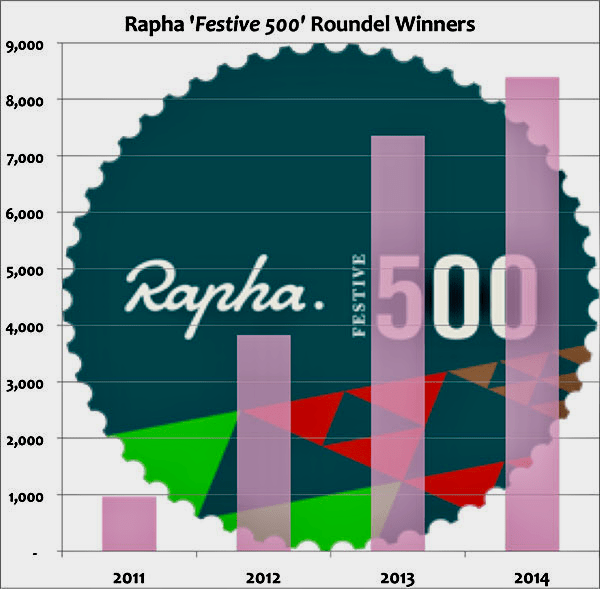 Rapha '*Festive 500*' Roundel Winners

9,000
8,000
7,000
6,000
5,000
4,000
3,000
2,000
1,000
-

Rapha.
FESTIVE
500

2011
2012
2013
2014